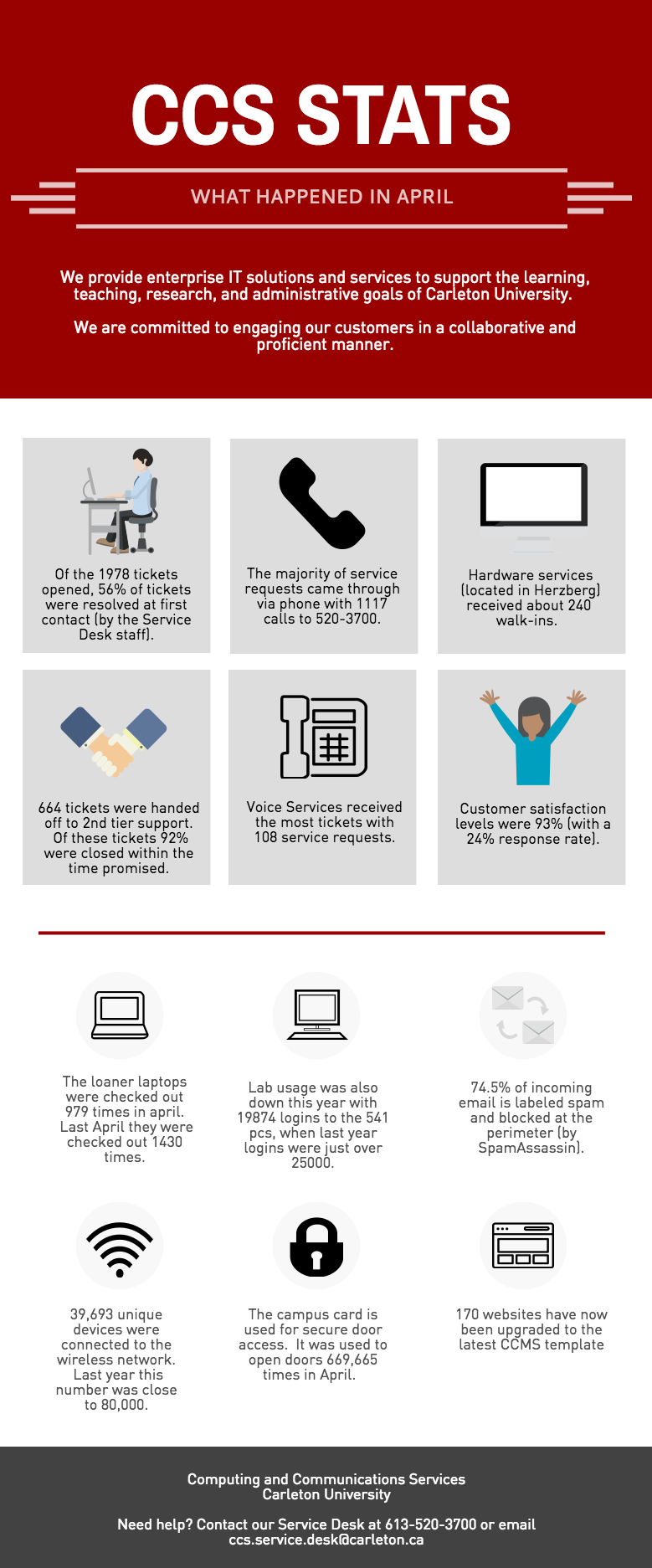 CCS STATS

WHAT HAPPENED IN APRIL

We provide enterprise IT solutions and services to support the learning, teaching, research, and administrative goals of Carleton University.

We are committed to engaging our customers in a collaborative and proficient manner.

Of the 1978 tickets opened, 56% of tickets were resolved at first contact (by the Service Desk staff).

The majority of service requests came through via phone with 1117 calls to 520-3700.

Hardware services (located in Herzberg) received about 240 walk-ins.

664 tickets were handed off to 2nd tier support. Of these tickets 92% were closed within the time promised.

Voice Services received the most tickets with 108 service requests.

Customer satisfaction levels were 93% (with a 24% response rate).

The loaner laptops were checked out 979 times in april. Last April they were checked out 1430 times.

Lab usage was also down this year with 19874 logins to the 541 pcs, when last year logins were just over 25000.

74.5% of incoming email is labeled spam and blocked at the perimeter (by SpamAssassin).

39,693 unique devices were connected to the wireless network. Last year this number was close to 80,000.

The campus card is used for secure door access. It was used to open doors 669,665 times in April.

170 websites have now been upgraded to the latest CCMS template

Computing and Communications Services
Carleton University

Need help? Contact our Service Desk at 613-520-3700 or email ccs.service.desk@carleton.ca